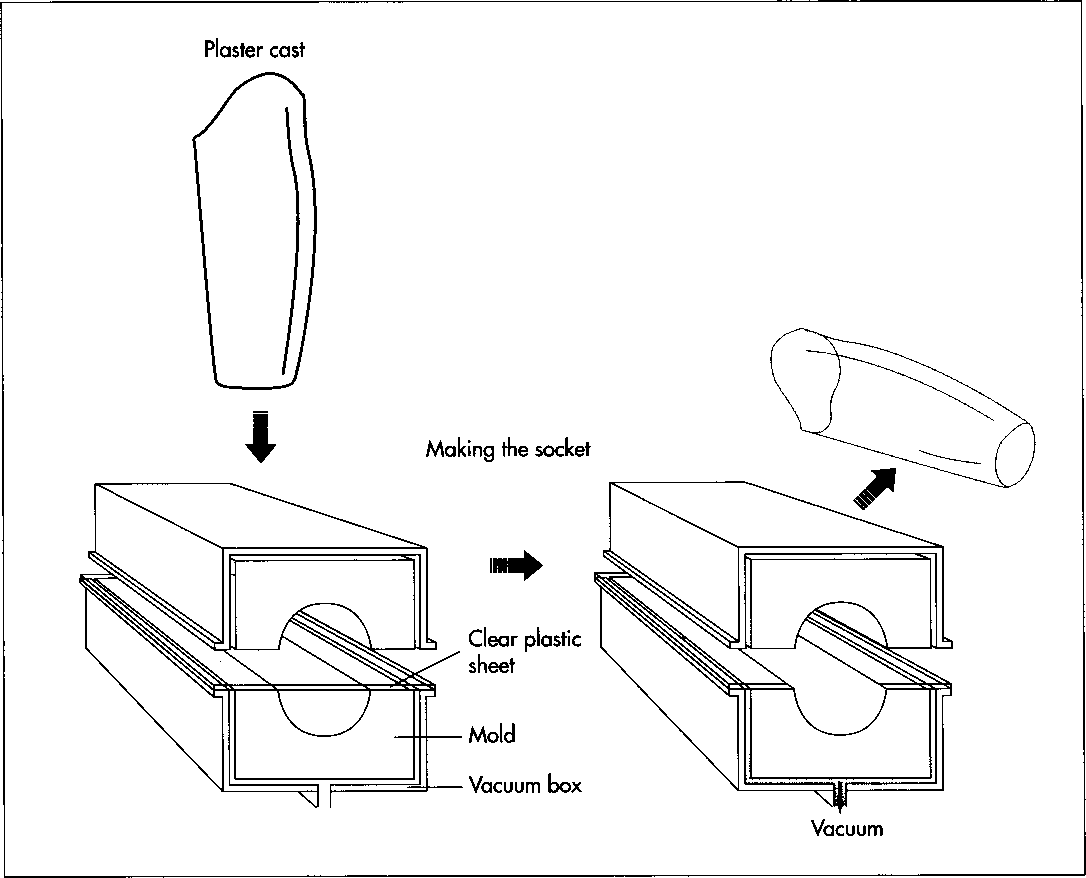 Plaster cast

Making the socket

Clear plastic sheet

Mold

Vacuum box

Vacuum